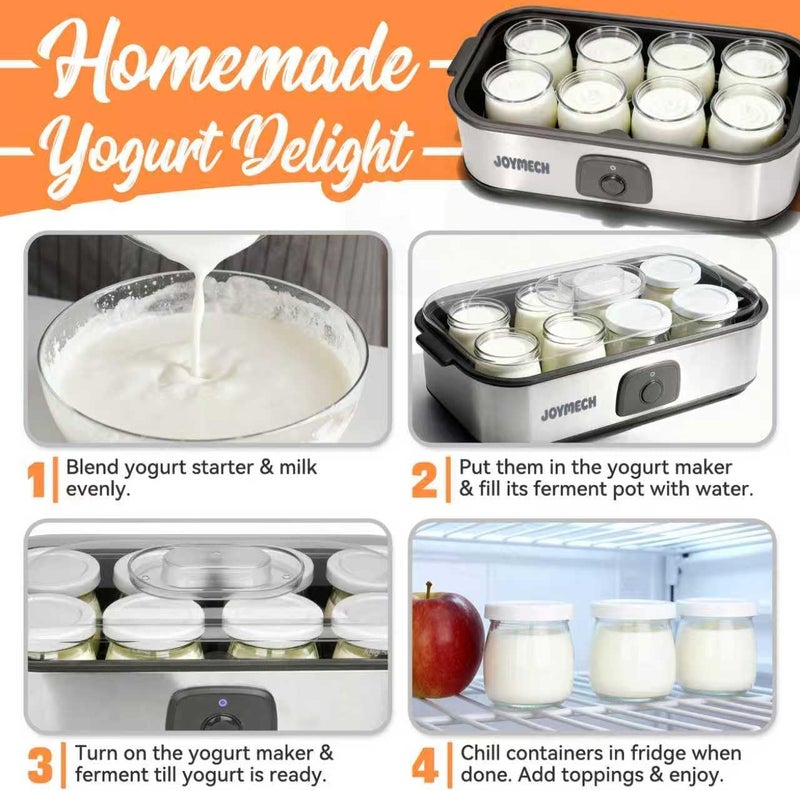 Homemade Yogurt Delight

JOYMECH

JOYMECH

1 Blend yogurt starter & milk evenly.

2 Put them in the yogurt maker & fill its ferment pot with water.

3 Turn on the yogurt maker & ferment till yogurt is ready.

4 Chill containers in fridge when done. Add toppings & enjoy.